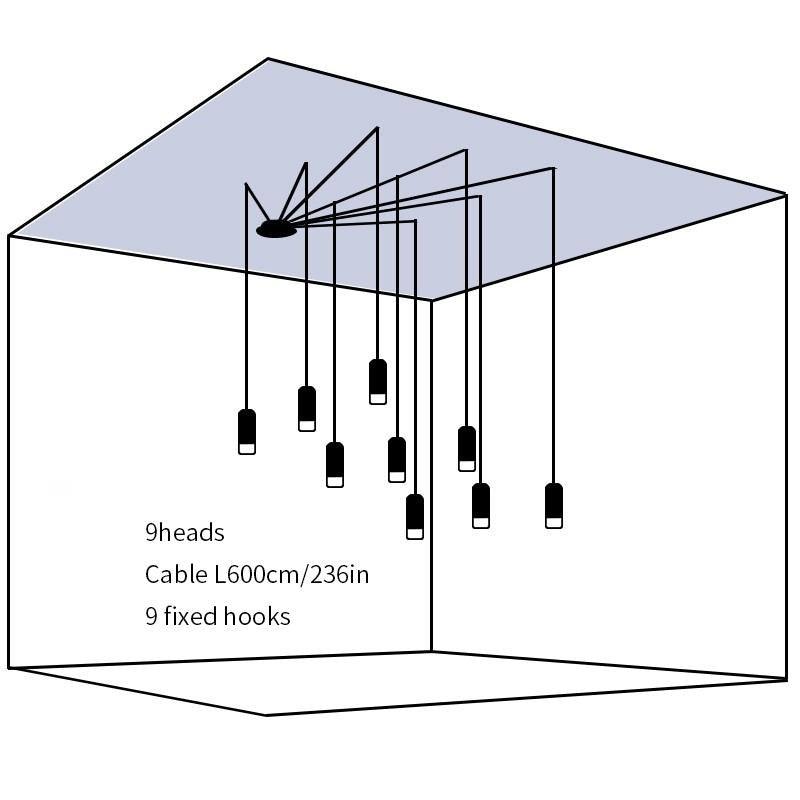 9heads
Cable L600cm/236in
9 fixed hooks